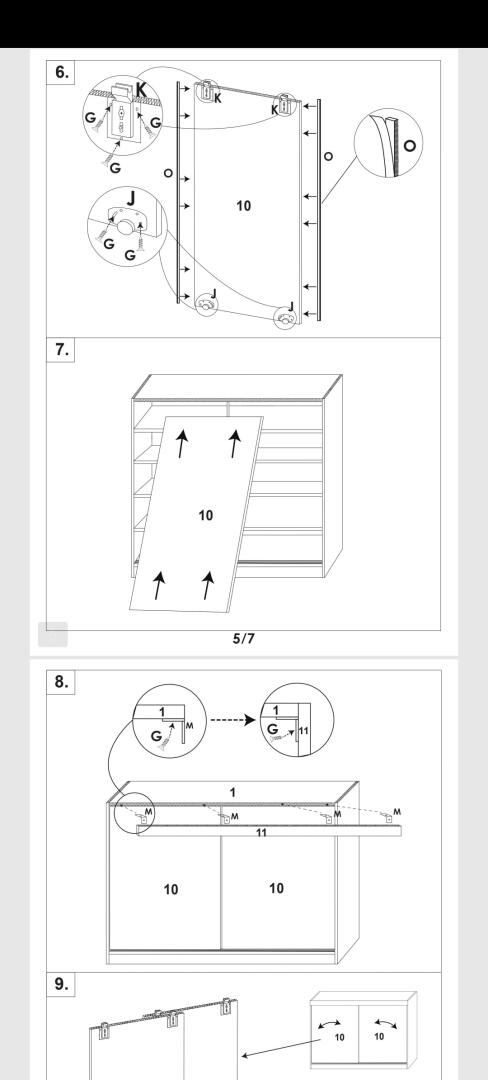 6.

K
G
G
G
K
K
O
O
O
10
J
G
G
J
J

7.

10

5/7

8.

1
M
G
1
G
11
1
M
M
M
M
11
10
10

9.

10
10